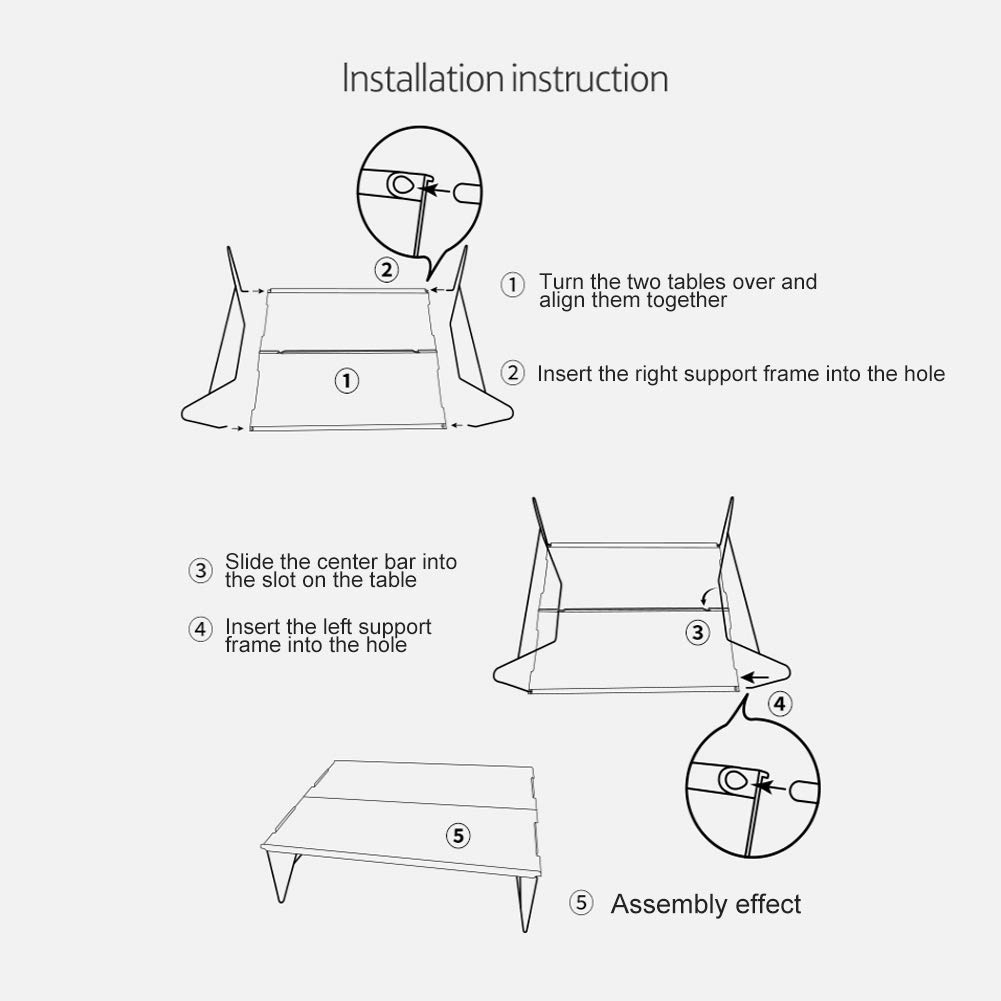 Installation instruction

②

①

① Turn the two tables over and align them together

② Insert the right support frame into the hole

③ Slide the center bar into the slot on the table

④ Insert the left support frame into the hole

③

④

⑤

⑤ Assembly effect