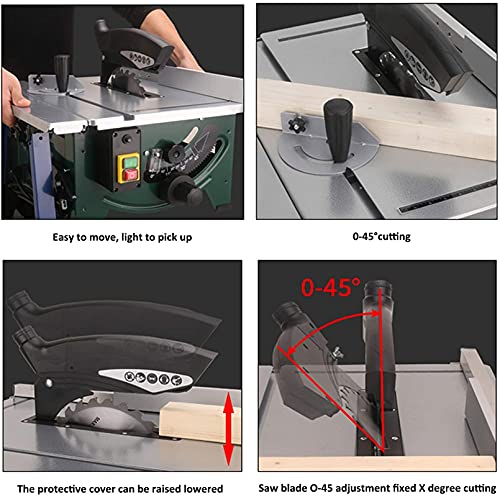 Easy to move, light to pick up

0-45°cutting

0-45°

The protective cover can be raised lowered

Saw blade O-45 adjustment fixed X degree cutting