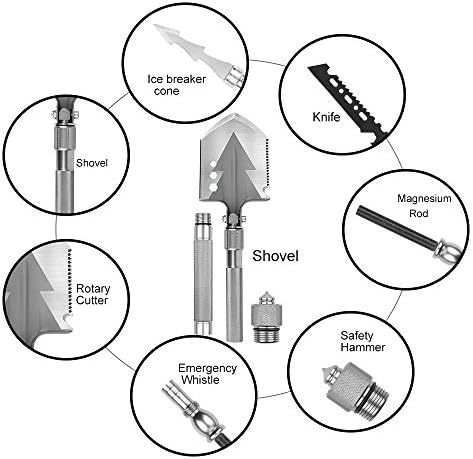 Ice breaker cone

Knife

Shovel

Magnesium Rod

Shovel

Rotary Cutter

Safety Hammer

Emergency Whistle