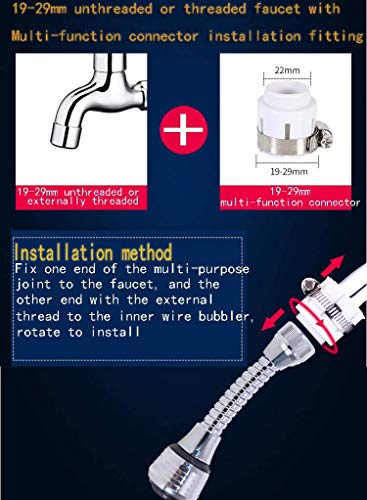 19-29mm unthreaded or threaded faucet with

Multi-function connector installation fitting

19-29mm unthreaded or externally threaded

22mm

19-29mm

19-29mm multi-function connector

Installation method

Fix one end of the multi-purpose joint to the faucet, and the other end with the external thread to the inner wire bubbler, rotate to install