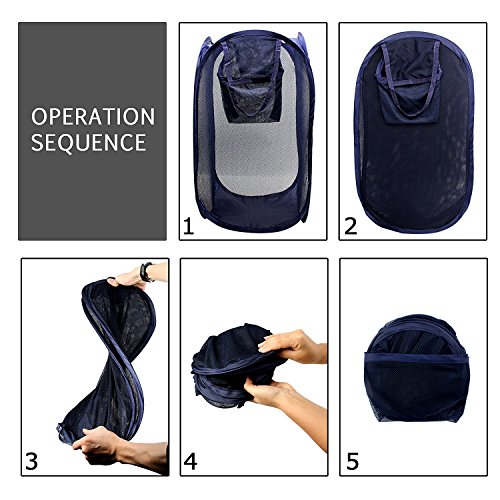 OPERATION SEQUENCE

1

2

3

4

5