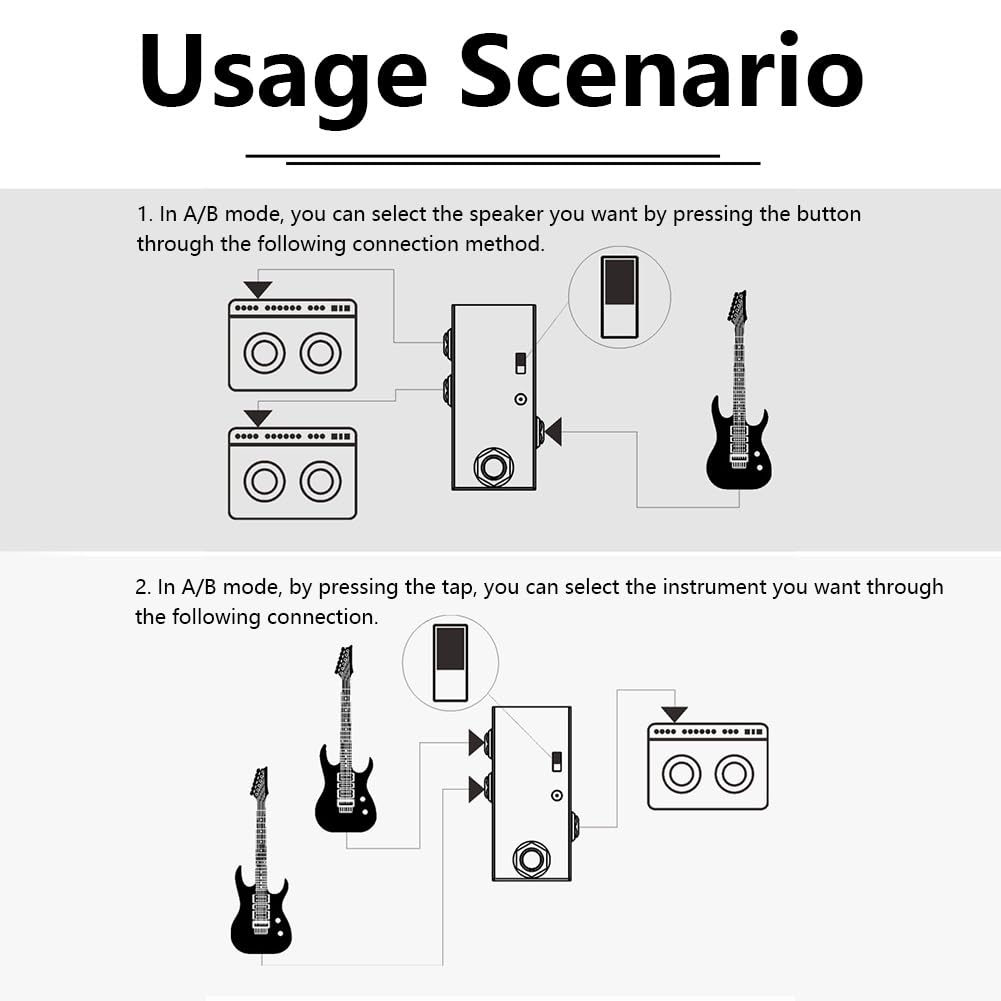 Usage Scenario

1. In A/B mode, you can select the speaker you want by pressing the button through the following connection method.

2. In A/B mode, by pressing the tap, you can select the instrument you want through the following connection.