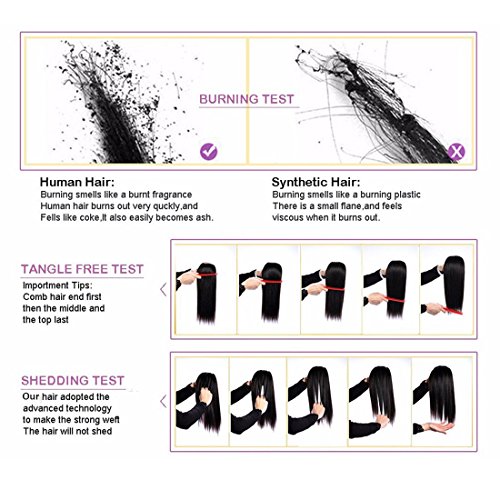 BURNING TEST

Human Hair:
Burning smells like a burnt fragrance
Human hair burns out very quckly,and
Fells like coke,It also easily becomes ash.

Synthetic Hair:
Burning smells like a burning plastic
There is a small flane,and feels
viscous when it burns out.

TANGLE FREE TEST
Importment Tips:
Comb hair end first
then the middle and
the top last

SHEDDING TEST
Our hair adopted the
advanced technology
to make the strong weft
The hair will not shed