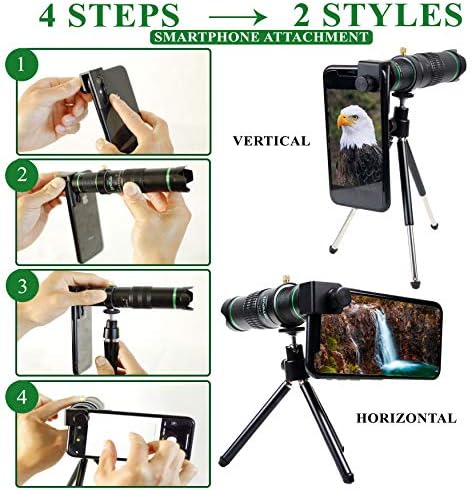 4 STEPS → 2 STYLES

SMARTPHONE ATTACHMENT

1

2

3

4

VERTICAL

HORIZONTAL