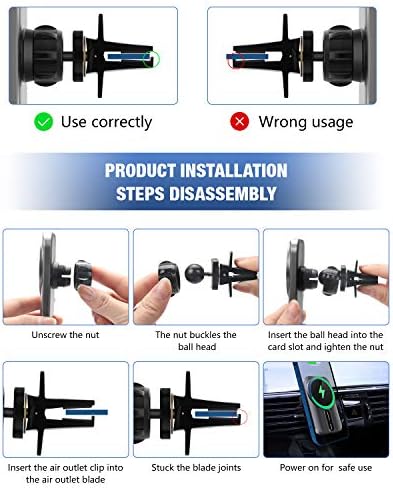 Use correctly

Wrong usage

PRODUCT INSTALLATION STEPS DISASSEMBLY

Unscrew the nut

The nut buckles the ball head

Insert the ball head into the card slot and ighten the nut

Insert the air outlet clip into the air outlet blade

Stuck the blade joints

Power on for safe use