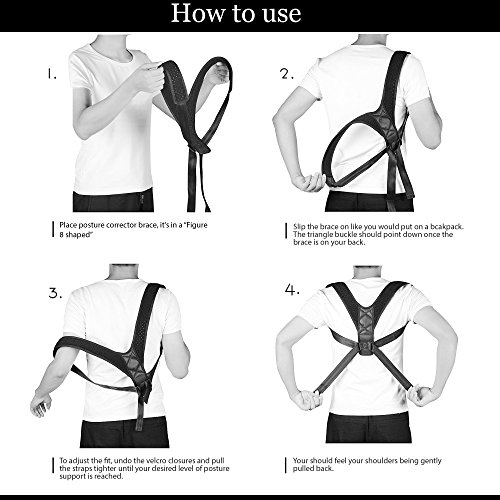 How to use

1.

Place posture corrector brace, it's in a "Figure 8 shaped"

2.

Slip the brace on like you would put on a bcakpack. The triangle buckle should point down once the brace is on your back.

3.

To adjust the fit, undo the velcro closures and pull the straps tighter until your desired level of posture support is reached.

4.

Your should feel your shoulders being gently pulled back.