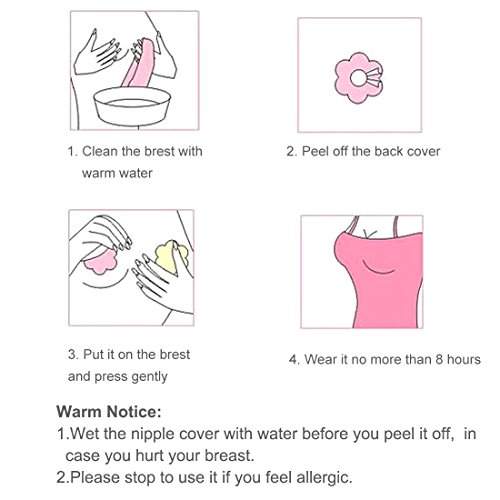 1. Clean the brest with warm water

2. Peel off the back cover

3. Put it on the brest and press gently

4. Wear it no more than 8 hours

Warm Notice:
1.Wet the nipple cover with water before you peel it off, in case you hurt your breast.
2.Please stop to use it if you feel allergic.