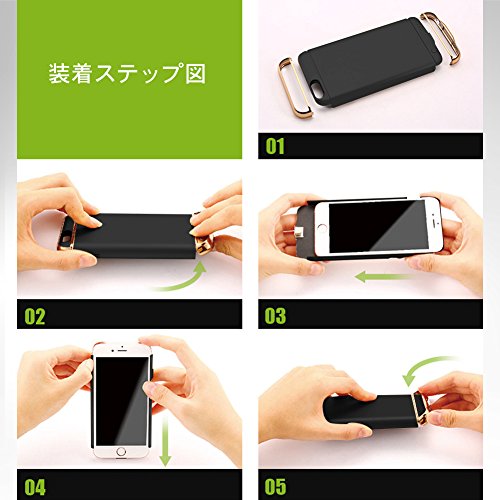 装着ステップ図

01

02

03

04

05