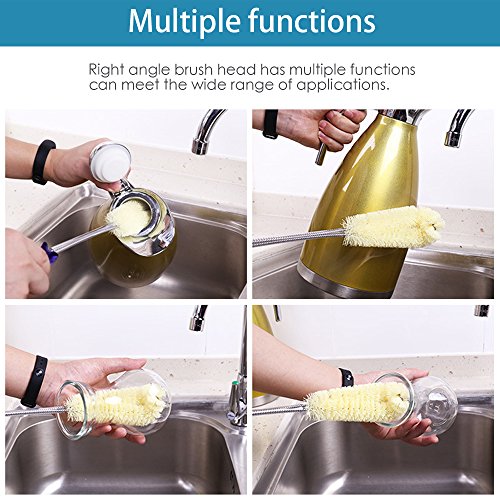 Multiple functions

Right angle brush head has multiple functions can meet the wide range of applications.