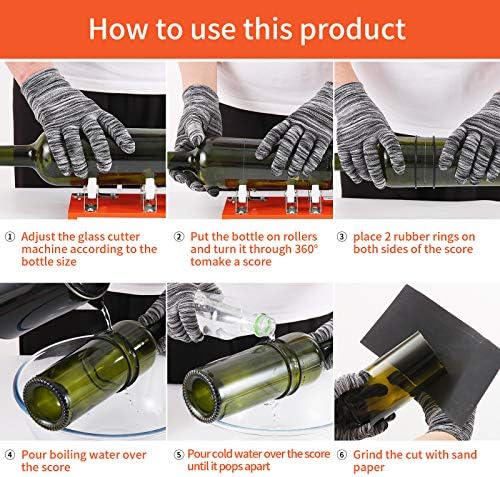 How to use this product

① Adjust the glass cutter machine according to the bottle size

② Put the bottle on rollers and turn it through 360° tomake a score

③ place 2 rubber rings on both sides of the score

④ Pour boiling water over the score

⑤ Pour cold water over the score until it pops apart

⑥ Grind the cut with sand paper