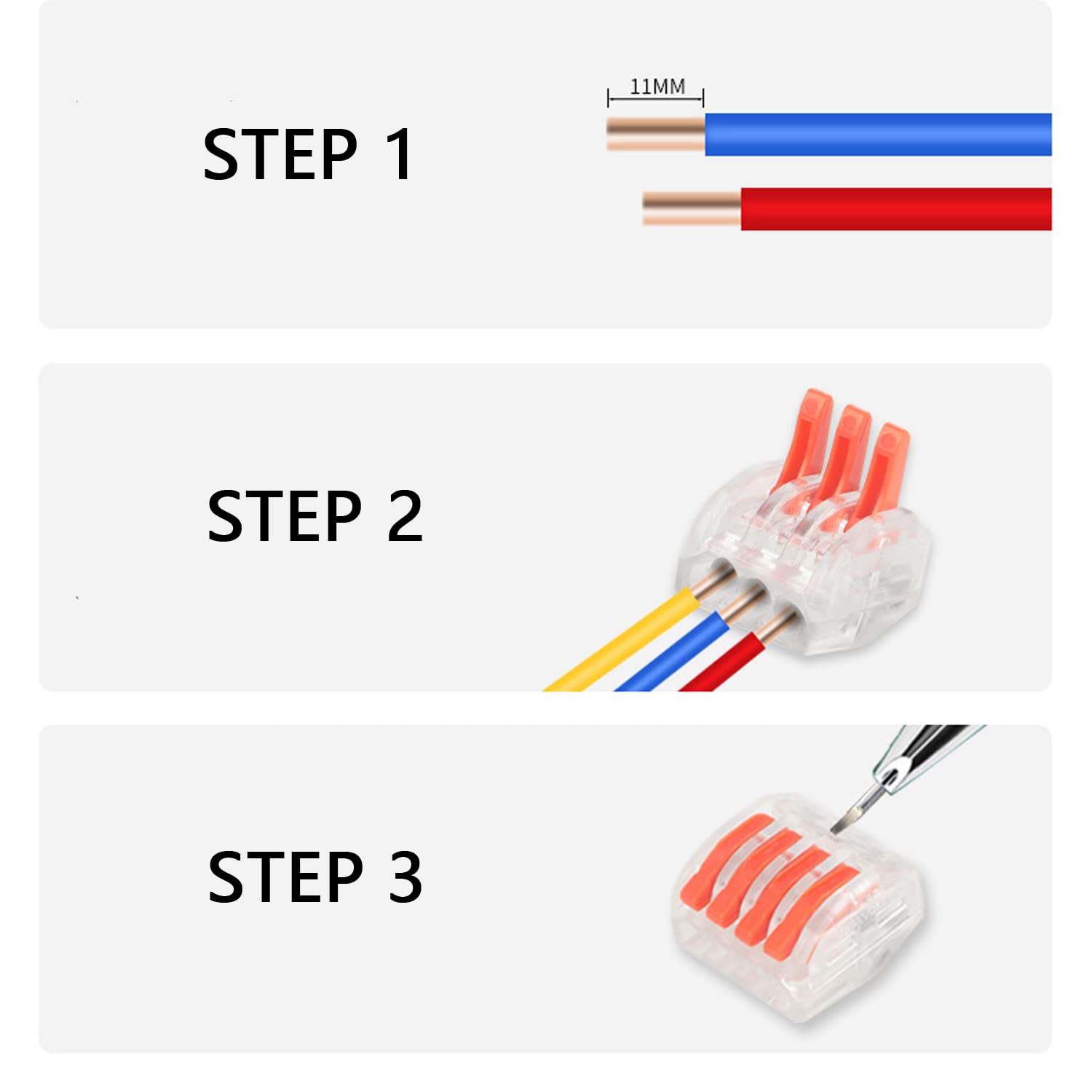 STEP 1

11MM

STEP 2

STEP 3