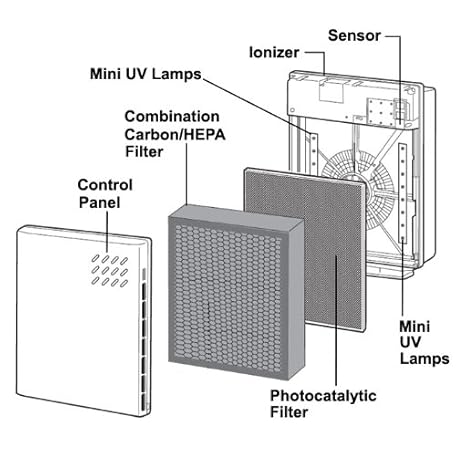 Sensor

Ionizer

Mini UV Lamps

Combination Carbon/HEPA Filter

Control Panel

Mini UV Lamps

Photocatalytic Filter