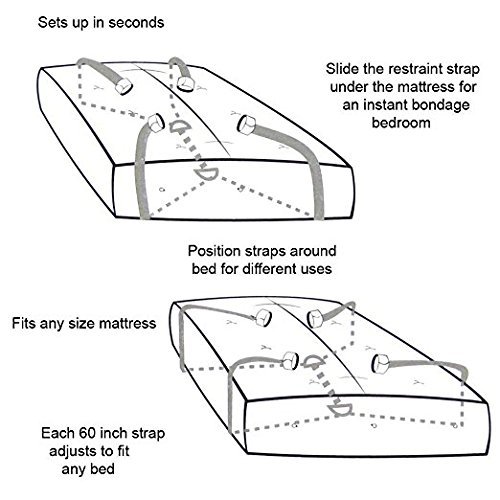 Sets up in seconds

Slide the restraint strap under the mattress for an instant bondage bedroom

Position straps around bed for different uses

Fits any size mattress

Each 60 inch strap adjusts to fit any bed