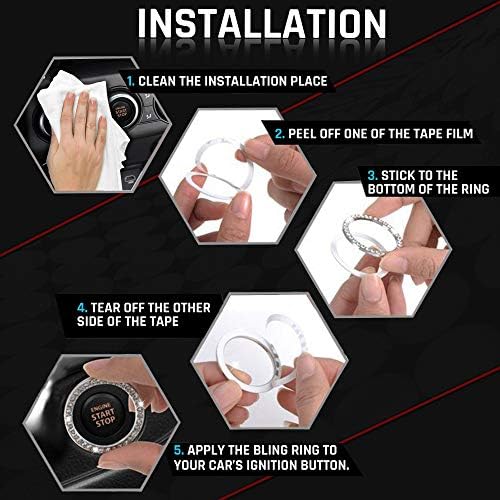 INSTALLATION

1. CLEAN THE INSTALLATION PLACE

ENGINE START STOP

2. PEEL OFF ONE OF THE TAPE FILM

3. STICK TO THE BOTTOM OF THE RING

4. TEAR OFF THE OTHER SIDE OF THE TAPE

ENGINE START STOP

5. APPLY THE BLING RING TO YOUR CAR'S IGNITION BUTTON.