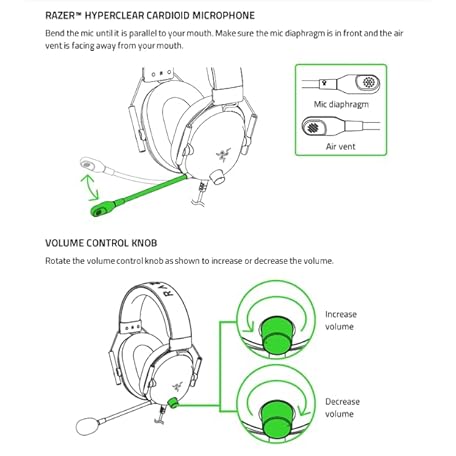 RAZER™ HYPERCLEAR CARDIOID MICROPHONE

Bend the mic until it is parallel to your mouth. Make sure the mic diaphragm is in front and the air vent is facing away from your mouth.

Mic diaphragm

Air vent

VOLUME CONTROL KNOB

Rotate the volume control knob as shown to increase or decrease the volume.

RAZ

Increase volume

Decrease volume