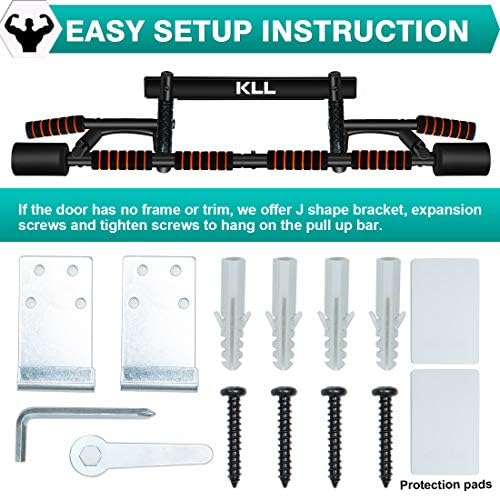 EASY SETUP INSTRUCTION

KLL

If the door has no frame or trim, we offer J shape bracket, expansion screws and tighten screws to hang on the pull up bar.

Protection pads