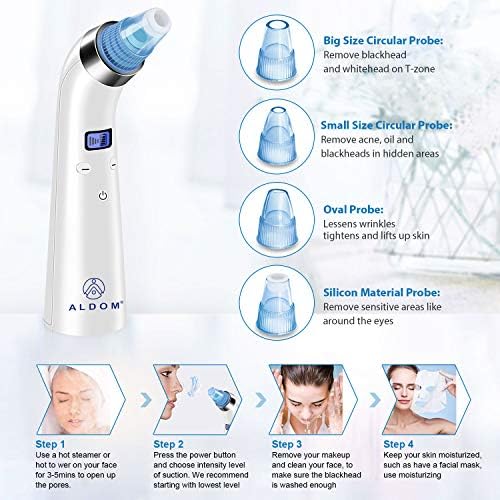 ALDOM®

Big Size Circular Probe:
Remove blackhead and whitehead on T-zone

Small Size Circular Probe:
Remove acne, oil and blackheads in hidden areas

Oval Probe:
Lessens wrinkles tightens and lifts up skin

Silicon Material Probe:
Remove sensitive areas like around the eyes

Step 1
Use a hot steamer or hot to wer on your face for 3-5mins to open up the pores.

Step 2
Press the power button and choose intensity level of suction. We recommend starting with lowest level

Step 3
Remove your makeup and clean your face, to make sure the blackhead is washed enough

Step 4
Keep your skin moisturized, such as have a facial mask, use moisturizing