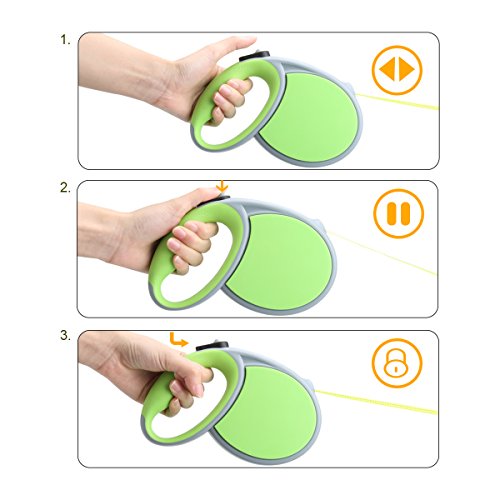 1.

2.

3.