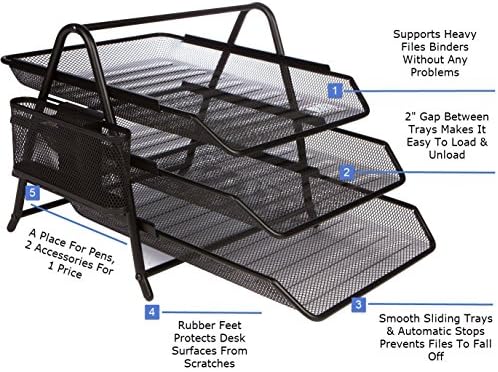 Supports Heavy Files Binders Without Any Problems

1

2" Gap Between Trays Makes It Easy To Load & Unload

2

5

A Place For Pens, 2 Accessories For 1 Price

4

Rubber Feet Protects Desk Surfaces From Scratches

3

Smooth Sliding Trays & Automatic Stops Prevents Files To Fall Off