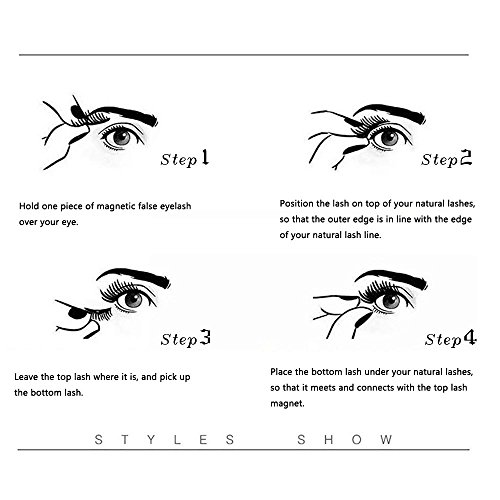 Step 1

Hold one piece of magnetic false eyelash over your eye.

Step 2

Position the lash on top of your natural lashes, so that the outer edge is in line with the edge of your natural lash line.

Step 3

Leave the top lash where it is, and pick up the bottom lash.

Step 4

Place the bottom lash under your natural lashes, so that it meets and connects with the top lash magnet.

STYLES SHOW