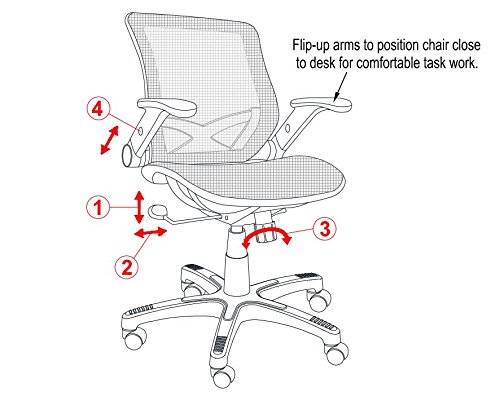 Flip-up arms to position chair close to desk for comfortable task work.

4

1

2

3