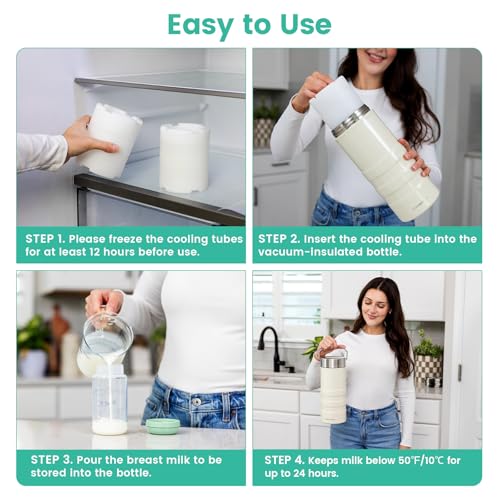 Easy to Use

STEP 1. Please freeze the cooling tubes for at least 12 hours before use.

STEP 2. Insert the cooling tube into the vacuum-insulated bottle.

STEP 3. Pour the breast milk to be stored into the bottle.

STEP 4. Keeps milk below 50℉/10℃ for up to 24 hours.