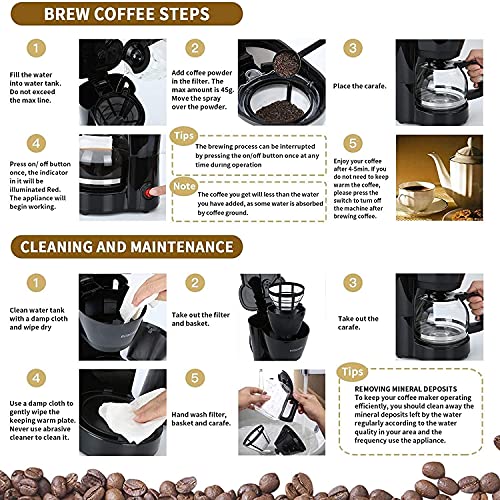 BREW COFFEE STEPS

1

Fill the water into water tank. Do not exceed the max line.

2

Add coffee powder in the filter. The max amount is 45g. Move the spray over the powder.

3

Place the carafe.

4

Press on/ off button once, the indicator in it will be illuminated Red. The appliance will begin working.

Tips

The brewing process can be interrupted by pressing the on/off button once at any time during operation

Note

The coffee you get will less than the water you have added, as some water is absorbed by coffee ground.

5

Enjoy your coffee after 4-5min. If you do not need to keep warm the coffee, please press the switch to turn off the machine after brewing coffee.

CLEANING AND MAINTENANCE

1

Clean water tank with a damp cloth and wipe dry

2

Take out the filter and basket.

3

Take out the carafe.

4

Use a damp cloth to gently wipe the keeping warm plate. Never use abrasive cleaner to clean it.

5

Hand wash filter, basket and carafe.

Tips

REMOVING MINERAL DEPOSITS
To keep your coffee maker operating efficiently, you should clean away the mineral deposits left by the water regularly according to the water quality in your area and the frequency use the appliance.