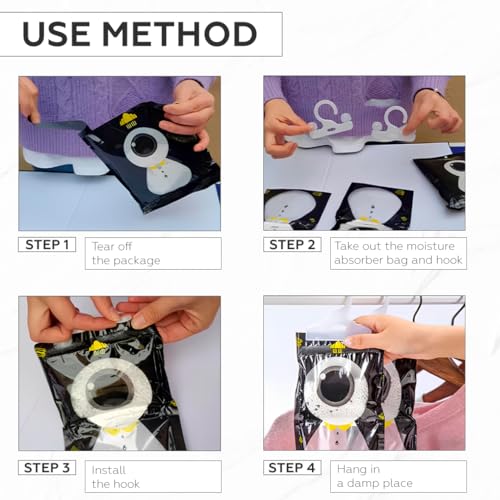 USE METHOD

STEP 1
Tear off the package

STEP 2
Take out the moisture absorber bag and hook

STEP 3
Install the hook

STEP 4
Hang in a damp place