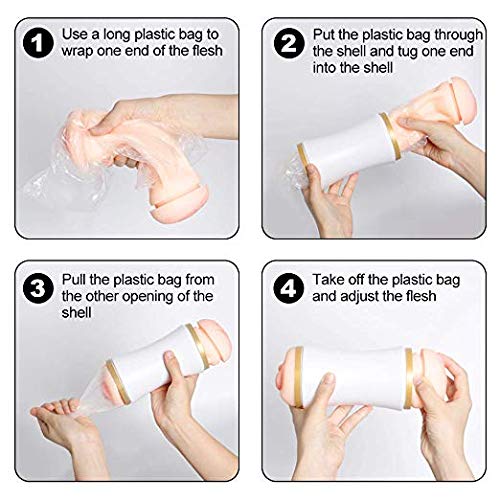 1 Use a long plastic bag to wrap one end of the flesh

2 Put the plastic bag through the shell and tug one end into the shell

3 Pull the plastic bag from the other opening of the shell

4 Take off the plastic bag and adjust the flesh