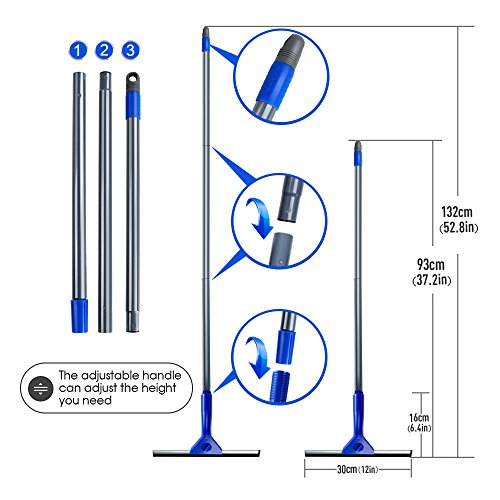 1 2 3

The adjustable handle can adjust the height you need

132cm (52.8in)

93cm (37.2in)

16cm (6.4in)

30cm (12in)