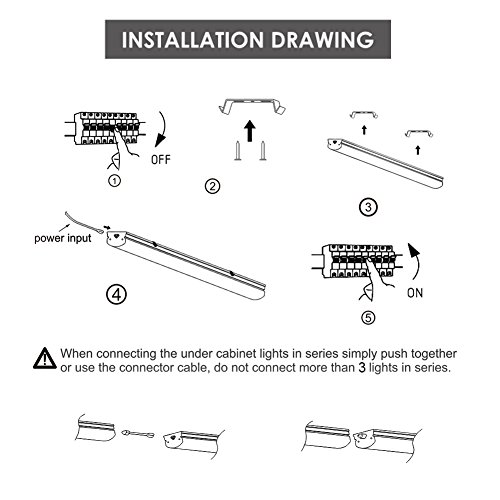 INSTALLATION DRAWING

OFF

①

②

③

power input

④

ON

⑤

When connecting the under cabinet lights in series simply push together or use the connector cable, do not connect more than 3 lights in series.