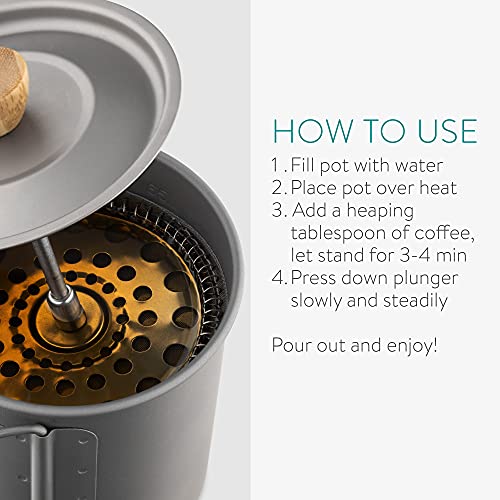 HOW TO USE
1. Fill pot with water
2. Place pot over heat
3. Add a heaping tablespoon of coffee, let stand for 3-4 min
4. Press down plunger slowly and steadily

Pour out and enjoy!