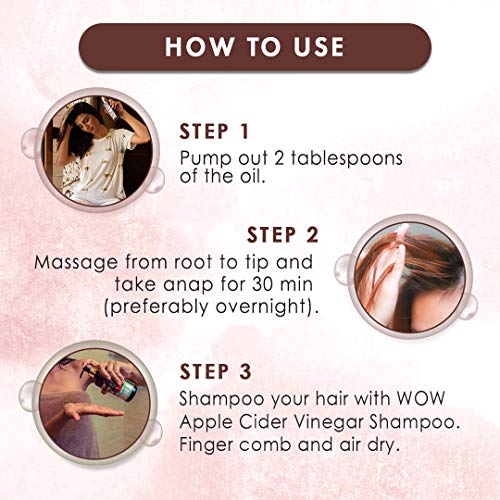 HOW TO USE

STEP 1
Pump out 2 tablespoons of the oil.

STEP 2
Massage from root to tip and take anap for 30 min (preferably overnight).

STEP 3
Shampoo your hair with WOW Apple Cider Vinegar Shampoo. Finger comb and air dry.