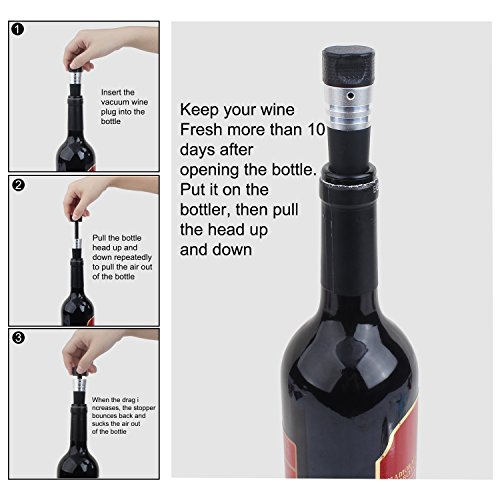 1

Insert the vacuum wine plug into the bottle

2

Pull the bottle head up and down repeatedly to pull the air out of the bottle

3

When the drag i ncreases, the stopper bounces back and sucks the air out of the bottle

Keep your wine Fresh more than 10 days after opening the bottle. Put it on the bottler, then pull the head up and down