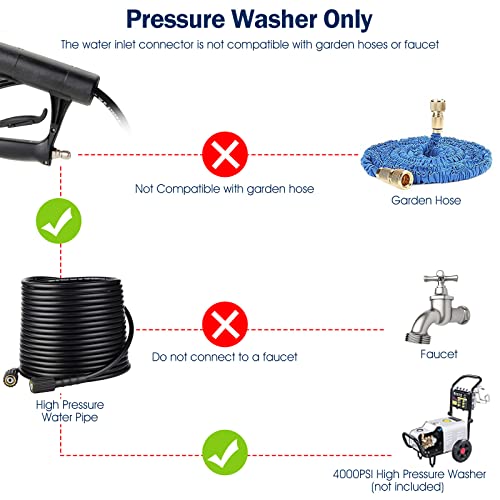 Pressure Washer Only

The water inlet connector is not compatible with garden hoses or faucet

Not Compatible with garden hose

Garden Hose

Do not connect to a faucet

Faucet

High Pressure Water Pipe

4000PSI High Pressure Washer (not included)