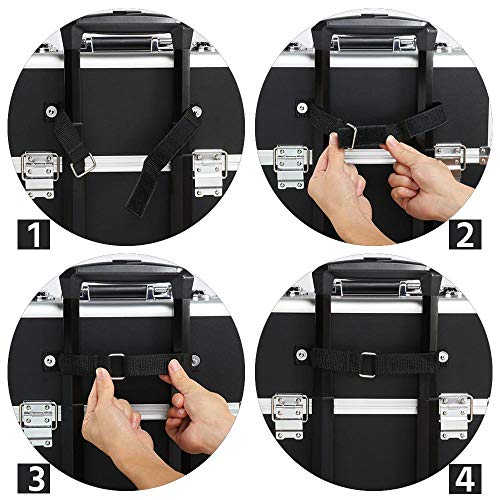 1

2

3

4