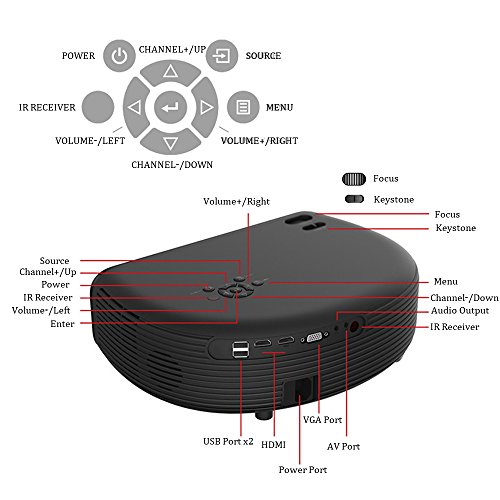 POWER
CHANNEL+/UP
SOURCE
IR RECEIVER
MENU
VOLUME-/LEFT
VOLUME+/RIGHT
CHANNEL-/DOWN

Focus
Keystone

Volume+/Right
Focus
Keystone
Source
Channel+/Up
Power
IR Receiver
Volume-/Left
Enter
Menu
Channel-/Down
Audio Output
IR Receiver
VGA Port
USB Port x2
HDMI
AV Port
Power Port