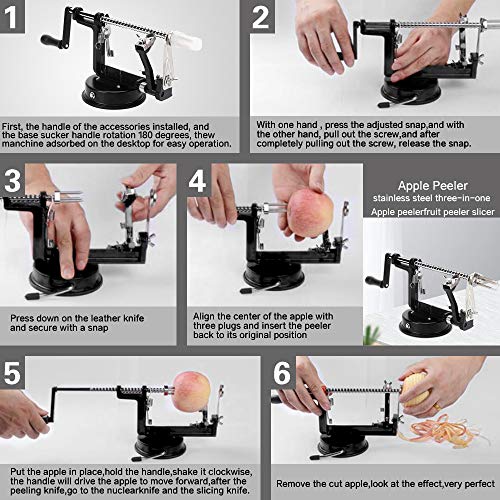 1

First, the handle of the accessories installed, and the base sucker handle rotation 180 degrees, thew manchine adsorbed on the desktop for easy operation.

2

With one hand , press the adjusted snap,and with the other hand, pull out the screw,and after completely pulling out the screw, release the snap.

3

Press down on the leather knife and secure with a snap

4

Align the center of the apple with three plugs and insert the peeler back to its original position

Apple Peeler
stainless steel three-in-one
Apple peelerfruit peeler slicer

5

Put the apple in place,hold the handle,shake it clockwise, the handle will drive the apple to move forward,after the peeling knife,go to the nuclearknife and the slicing knife.

6

Remove the cut apple,look at the effect,very perfect