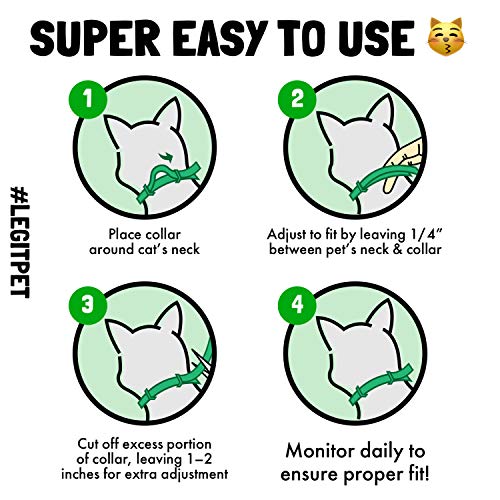 SUPER EASY TO USE

#LEGITPET

1

Place collar around cat's neck

2

Adjust to fit by leaving 1/4" between pet's neck & collar

3

Cut off excess portion of collar, leaving 1–2 inches for extra adjustment

4

Monitor daily to ensure proper fit!