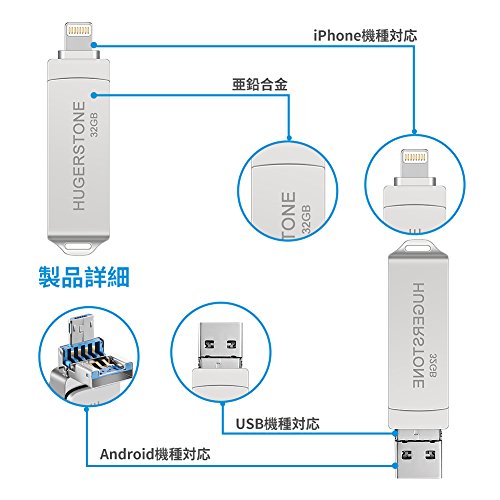 iPhone機種対応

亜鉛合金

HUGERSTONE
32GB

TONE
32GB

製品詳細

HUGERSTONE
32GB

USB機種対応

Android機種対応