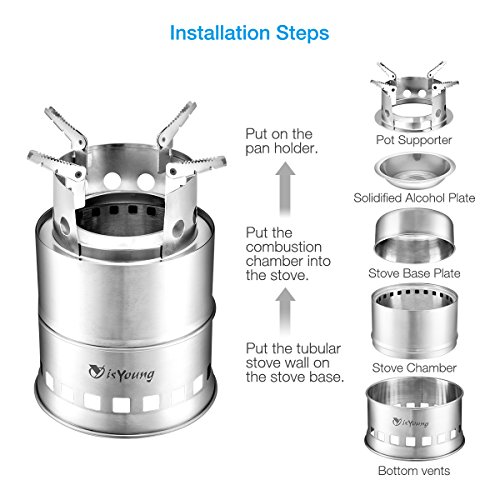 Installation Steps

isYoung

Put on the pan holder.

Put the combustion chamber into the stove.

Put the tubular stove wall on the stove base.

Pot Supporter

Solidified Alcohol Plate

Stove Base Plate

Stove Chamber

isYoung

Bottom vents