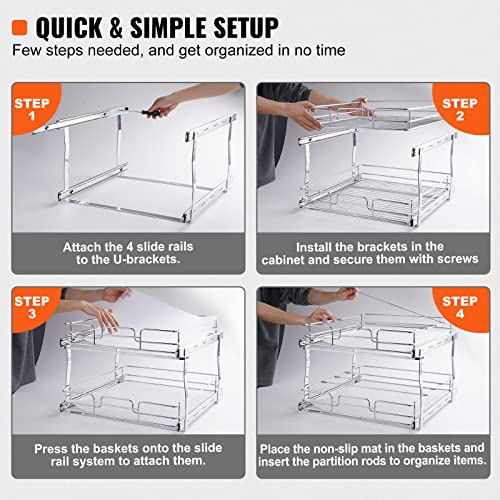 QUICK & SIMPLE SETUP

Few steps needed, and get organized in no time

STEP 1

Attach the 4 slide rails to the U-brackets.

STEP 2

Install the brackets in the cabinet and secure them with screws

STEP 3

Press the baskets onto the slide rail system to attach them.

STEP 4

Place the non-slip mat in the baskets and insert the partition rods to organize items.