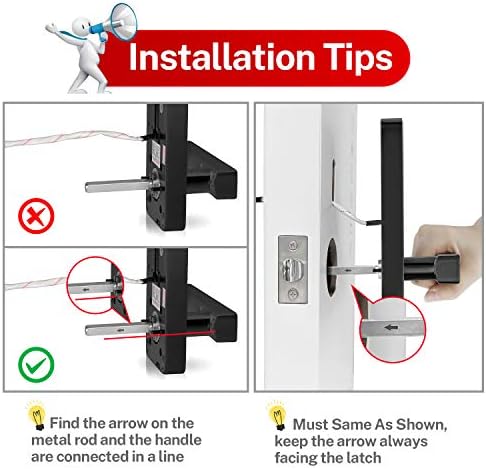 Installation Tips

Find the arrow on the metal rod and the handle are connected in a line

Must Same As Shown, keep the arrow always facing the latch