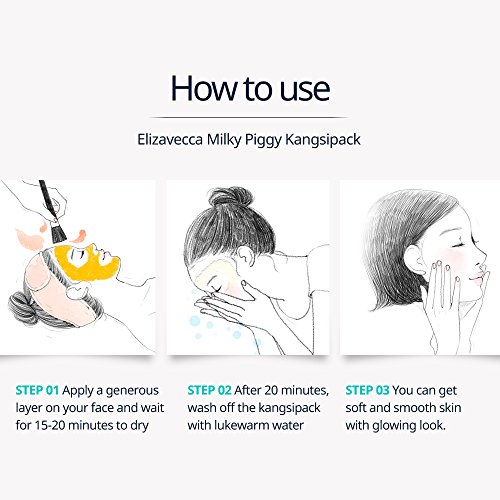 How to use

Elizavecca Milky Piggy Kangsipack

STEP 01 Apply a generous layer on your face and wait for 15-20 minutes to dry

STEP 02 After 20 minutes, wash off the kangsipack with lukewarm water

STEP 03 You can get soft and smooth skin with glowing look.