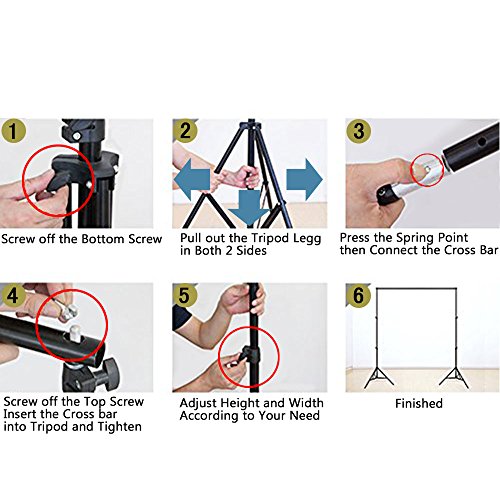 1
Screw off the Bottom Screw

2
Pull out the Tripod Legg in Both 2 Sides

3
Press the Spring Point then Connect the Cross Bar

4
Screw off the Top Screw Insert the Cross bar into Tripod and Tighten

5
Adjust Height and Width According to Your Need

6
Finished