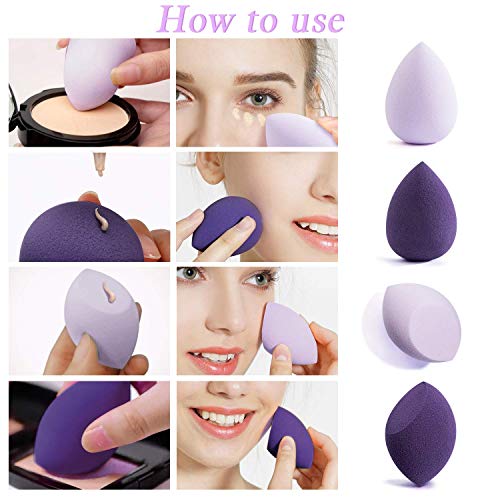 How to use