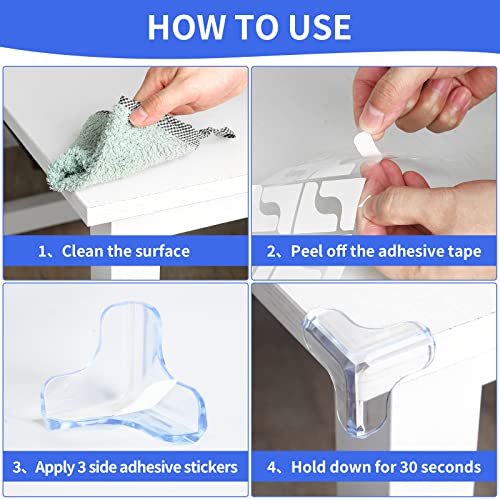 HOW TO USE

1、Clean the surface

2、Peel off the adhesive tape

3、Apply 3 side adhesive stickers

4、Hold down for 30 seconds