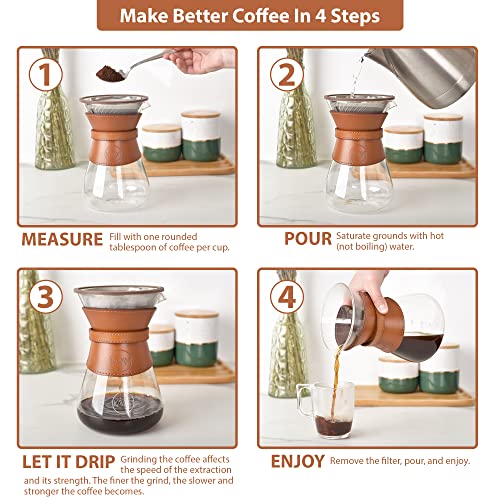 Make Better Coffee In 4 Steps

1

MEASURE Fill with one rounded tablespoon of coffee per cup.

2

POUR Saturate grounds with hot (not boiling) water.

3

LET IT DRIP Grinding the coffee affects the speed of the extraction and its strength. The finer the grind, the slower and stronger the coffee becomes.

4

ENJOY Remove the filter, pour, and enjoy.