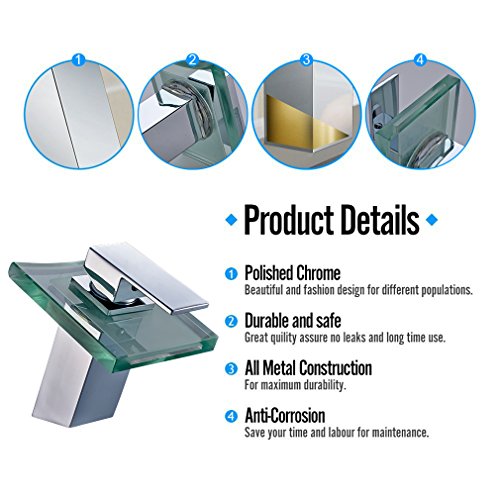 1 2 3 4

Product Details

1 Polished Chrome
Beautiful and fashion design for different populations.

2 Durable and safe
Great quility assure no leaks and long time use.

3 All Metal Construction
For maximum durability.

4 Anti-Corrosion
Save your time and labour for maintenance.