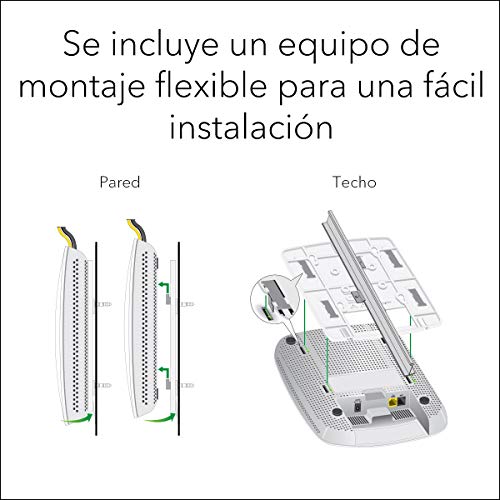 Se incluye un equipo de montaje flexible para una fácil instalación

Pared

Techo